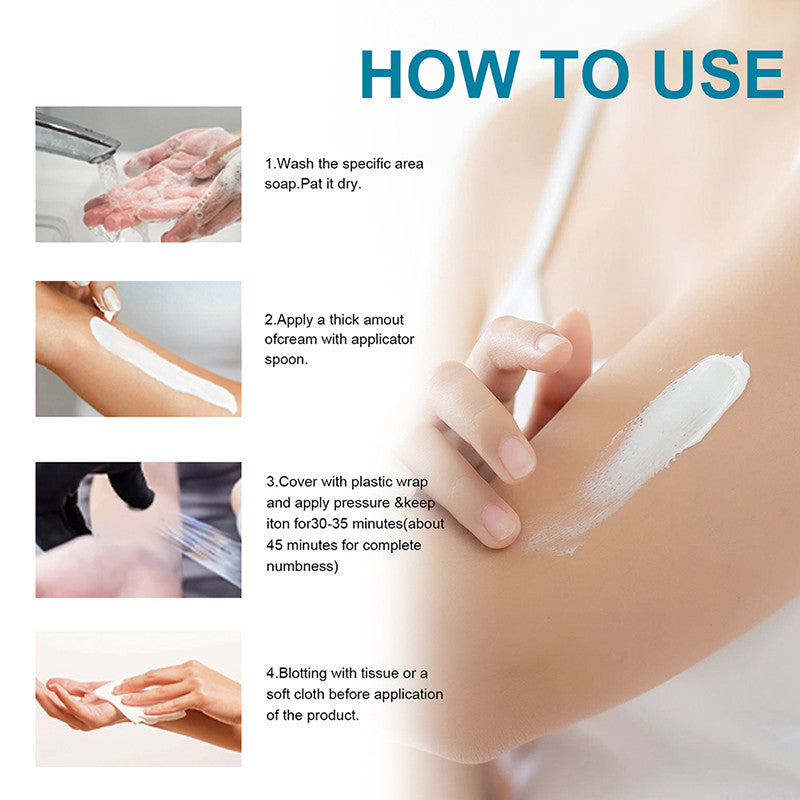 HOW TO USE

1.Wash the specific area soap.Pat it dry.

2.Apply a thick amout ofcream with applicator spoon.

3.Cover with plastic wrap and apply pressure &keep iton for30-35 minutes(about 45 minutes for complete numbness)

4.Blotting with tissue or a soft cloth before application of the product.